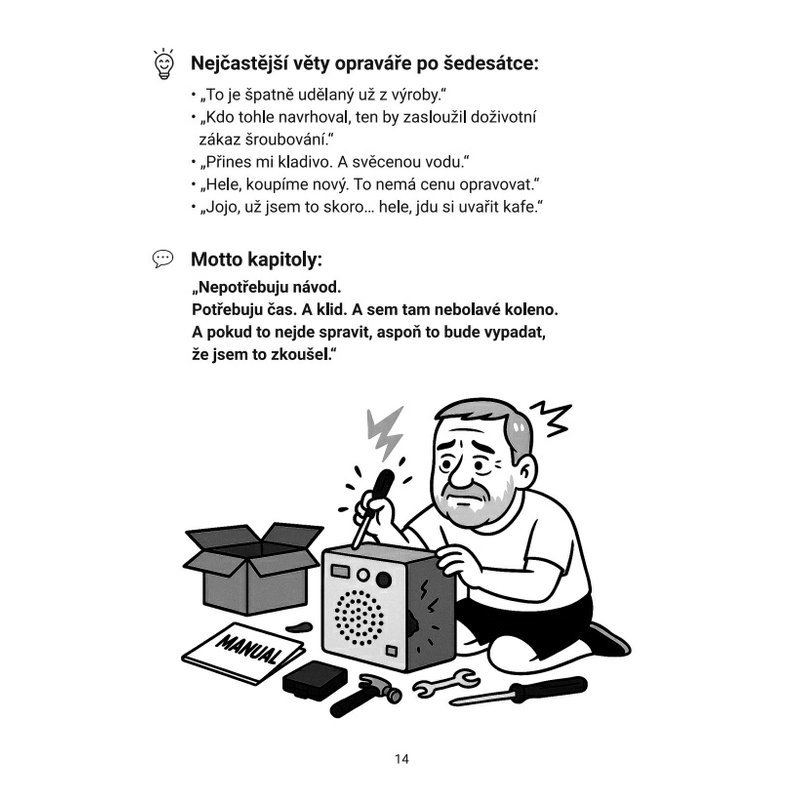 Nejčastější věty opraváře po šedesátce:

• „To je špatně udělaný už z výroby."
• „Kdo tohle navrhoval, ten by zasloužil doživotní zákaz šroubování."
• „Přines mi kladivo. A svěcenou vodu."
• „Hele, koupíme nový. To nemá cenu opravovat."
• „Jojo, už jsem to skoro… hele, jdu si uvařit kafe."

Motto kapitoly:

„Nepotřebuju návod.
Potřebuju čas. A klid. A sem tam nebolavé koleno.
A pokud to nejde spravit, aspoň to bude vypadat, že jsem to zkoušel."

MANUAL

14